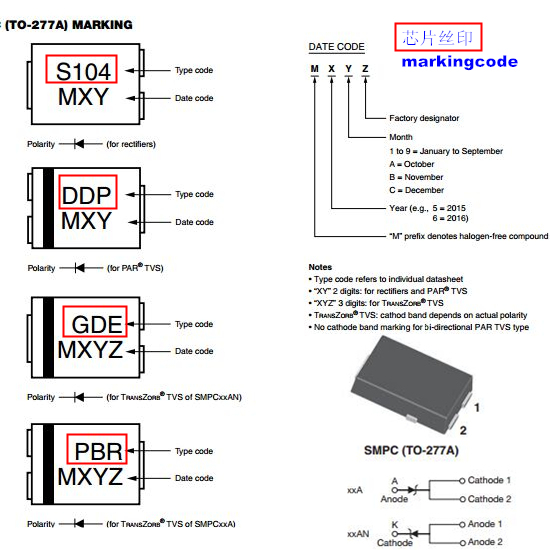 (TO-277A) MARKING

S104
MXY
Type code
Date code

Polarity (for rectifiers)

DDP
MXY
Type code
Date code

Polarity (for PAR® TVS)

GDE
MXYZ
Type code
Date code

Polarity (for TRANSZORB® TVS of SMPCxxAN)

PBR
MXYZ
Type code
Date code

Polarity (for TRANSZORB® TVS of SMPCxxA)

芯片丝印
markingcode

DATE CODE
M X Y Z

Factory designator
Month
1 to 9 = January to September
A = October
B = November
C = December
Year (e.g., 5 = 2015
6 = 2016)
"M" prefix denotes halogen-free compound

Notes
• Type code refers to individual datasheet
• "XY" 2 digits: for rectifiers and PAR® TVS
• "XYZ" 3 digits: for TRANSZORB® TVS
• TRANSZORB® TVS: cathod band depends on actual polarity
• No cathode band marking for bi-directional PAR TVS type

1
2
SMPC (TO-277A)

xxA
A
Anode
Cathode 1
Cathode 2

xxAN
K
Cathode
Anode 1
Anode 2